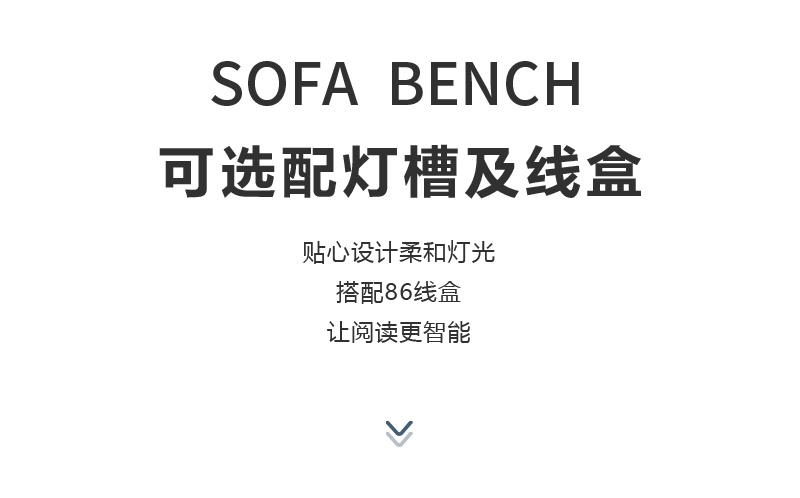 SOFA BENCH

可选配灯槽及线盒

贴心设计柔和灯光
搭配86线盒
让阅读更智能